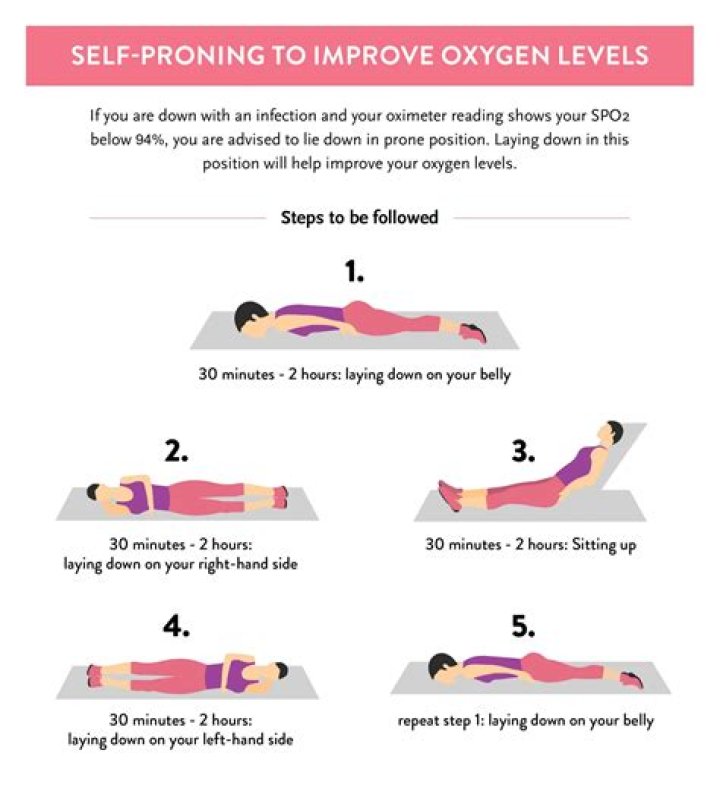 SELF-PRONING TO IMPROVE OXYGEN LEVELS

If you are down with an infection and your oximeter reading shows your $SPO_2$ below 94%, you are advised to lie down in prone position. Laying down in this position will help improve your oxygen levels.

Steps to be followed

1.

30 minutes - 2 hours: laying down on your belly

2.

30 minutes - 2 hours: laying down on your right-hand side

3.

30 minutes - 2 hours: Sitting up

4.

30 minutes - 2 hours: laying down on your left-hand side

5.

repeat step 1: laying down on your belly